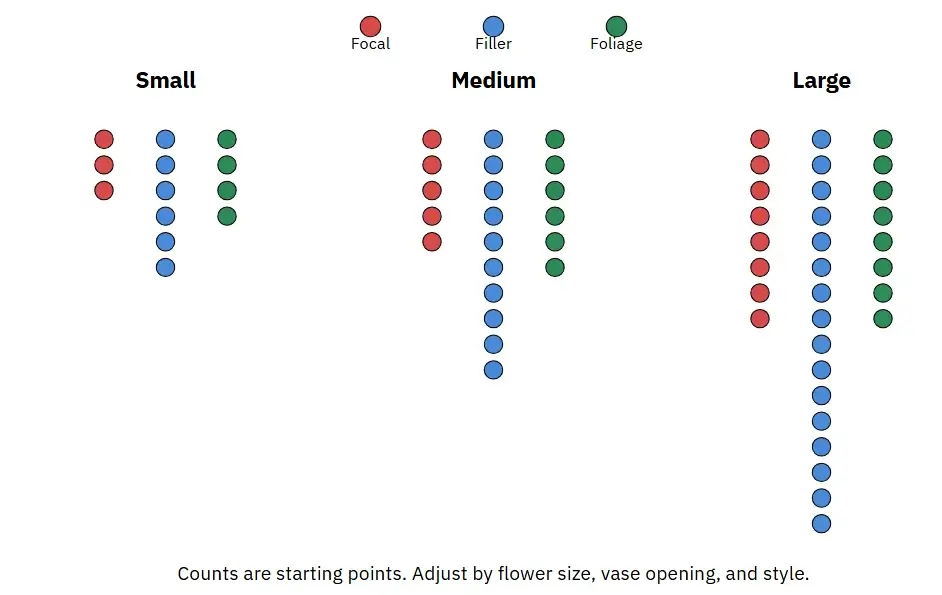 Focal Filler Foliage

Small

Medium

Large

Counts are starting points. Adjust by flower size, vase opening, and style.