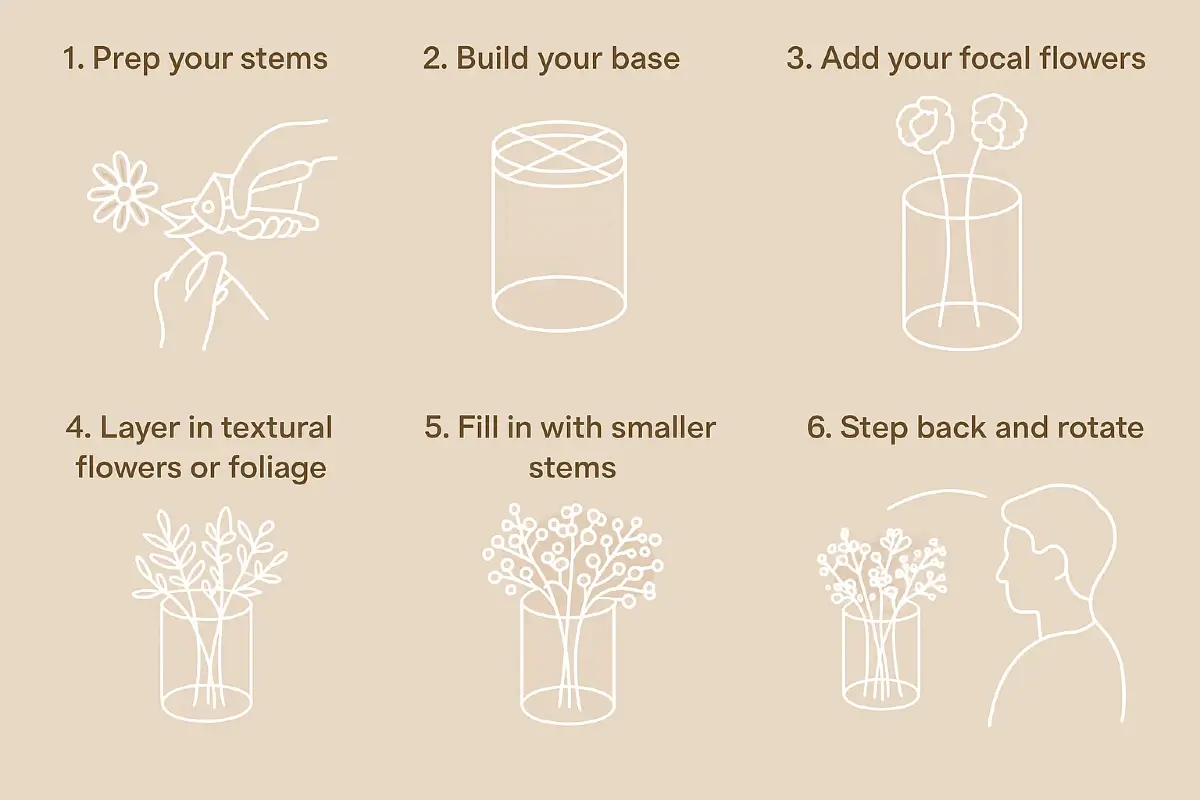 1. Prep your stems

2. Build your base

3. Add your focal flowers

4. Layer in textural flowers or foliage

5. Fill in with smaller stems

6. Step back and rotate